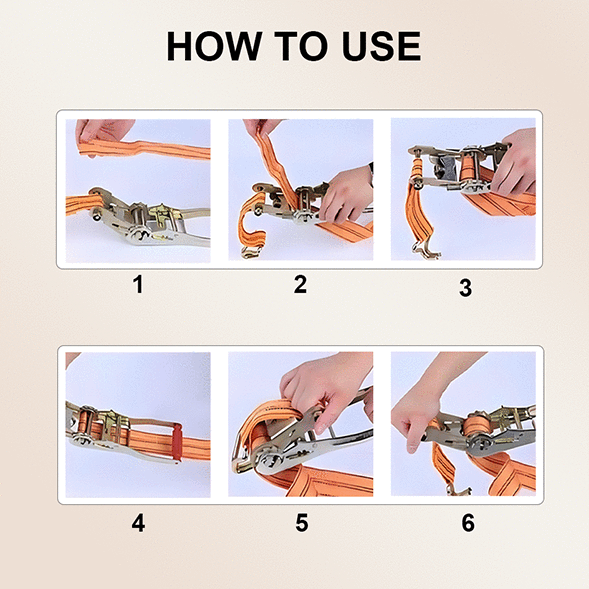 HOW TO USE

1

2

3

4

5

6